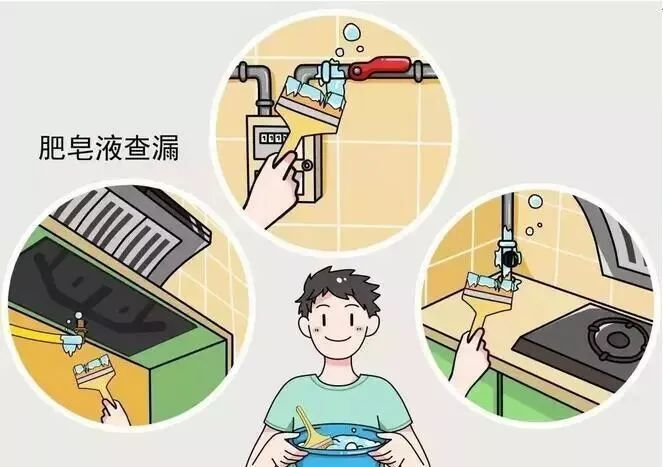 肥皂液查漏